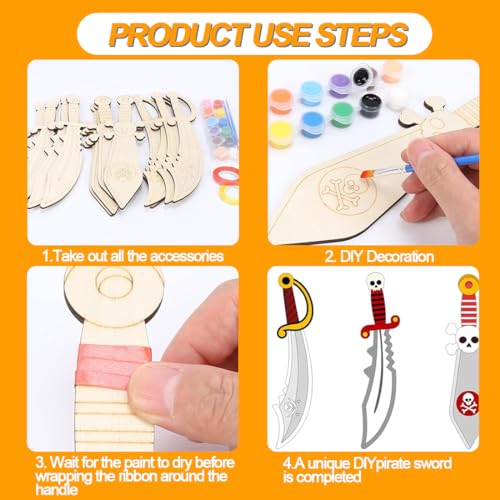 PRODUCT USE STEPS

1.Take out all the accessories

2. DIY Decoration

3. Wait for the paint to dry before wrapping the ribbon around the handle

4.A unique DIYpirate sword is completed